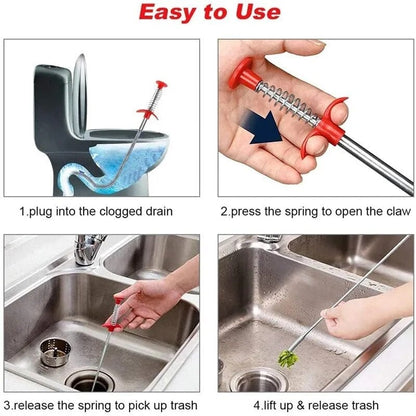 Easy to Use

1.plug into the clogged drain

2.press the spring to open the claw

3.release the spring to pick up trash

4.lift up & release trash